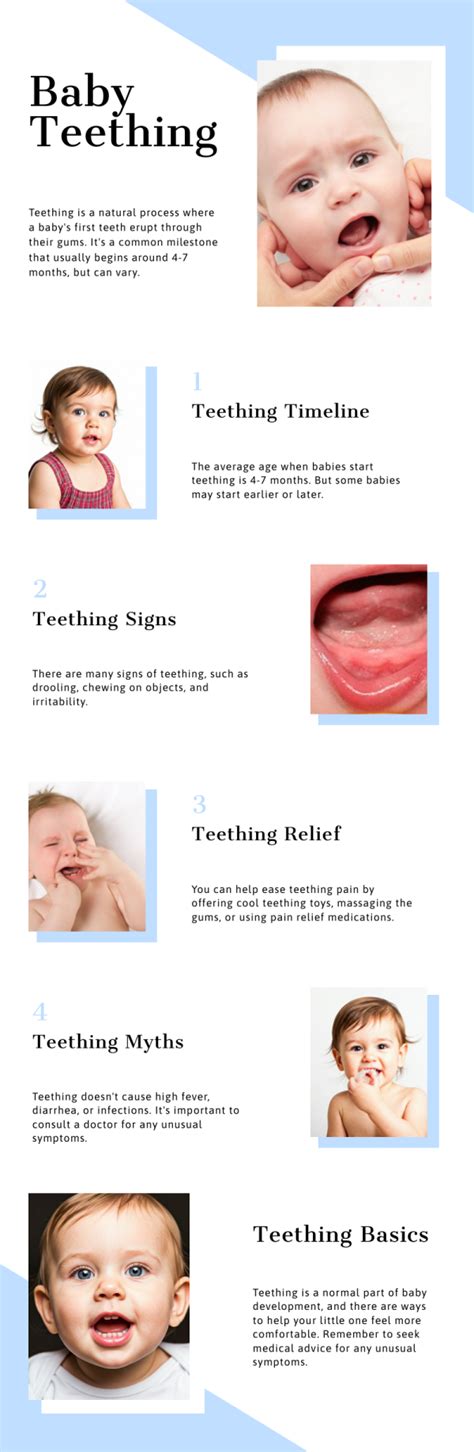 Baby Teething

Teething is a natural process where a baby's first teeth erupt through their gums. It's a common milestone that usually begins around 4-7 months, but can vary.

1

Teething Timeline

The average age when babies start teething is 4-7 months. But some babies may start earlier or later.

2

Teething Signs

There are many signs of teething, such as drooling, chewing on objects, and irritability.

3

Teething Relief

You can help ease teething pain by offering cool teething toys, massaging the gums, or using pain relief medications.

4

Teething Myths

Teething doesn't cause high fever, diarrhea, or infections. It's important to consult a doctor for any unusual symptoms.

Teething Basics

Teething is a normal part of baby development, and there are ways to help your little one feel more comfortable. Remember to seek medical advice for any unusual symptoms.