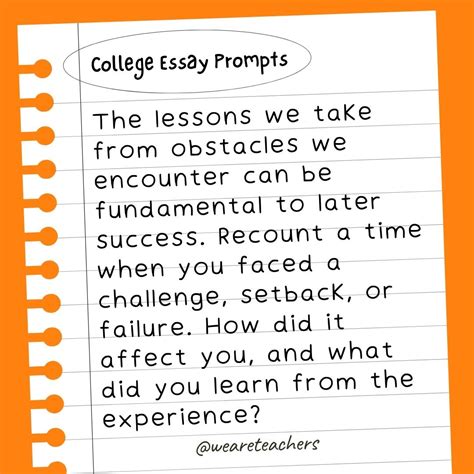 College Essay Prompts

The lessons we take from obstacles we encounter can be fundamental to later success. Recount a time when you faced a challenge, setback, or failure. How did it affect you, and what did you learn from the experience?

@weareteachers