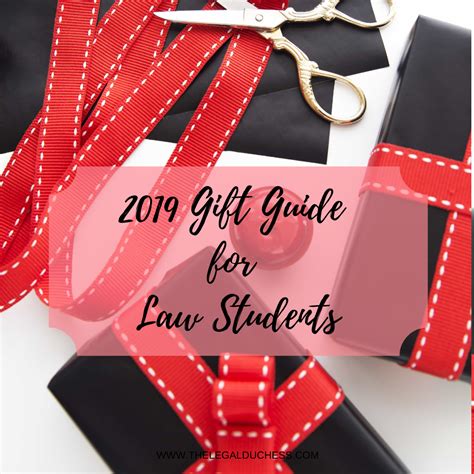 2019 Gift Guide for Law Students

WWW.THELEGALDUCHESS.COM