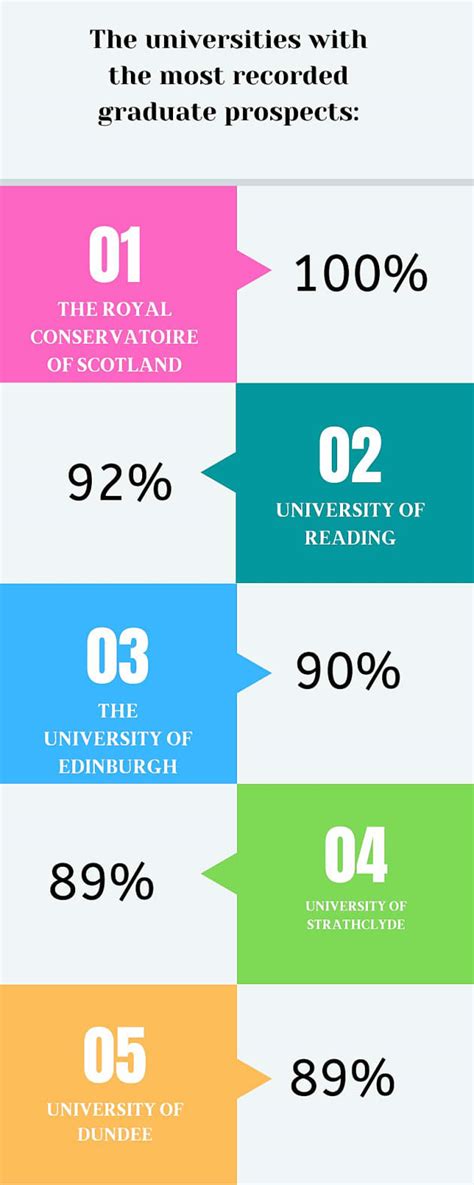 The universities with the most recorded graduate prospects:

01
THE ROYAL CONSERVATOIRE OF SCOTLAND

100%

92%

02
UNIVERSITY OF READING

03
THE UNIVERSITY OF EDINBURGH

90%

89%

04
UNIVERSITY OF STRATHCLYDE

05
UNIVERSITY OF DUNDEE

89%