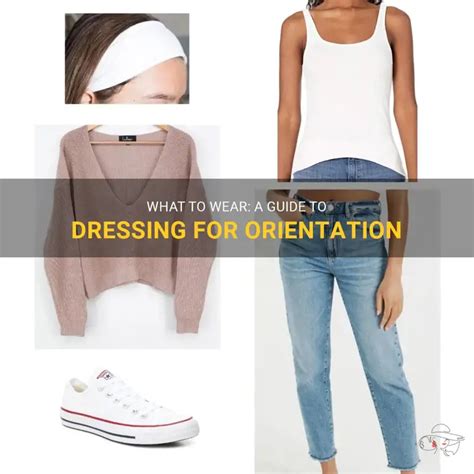 WHAT TO WEAR: A GUIDE TO
DRESSING FOR ORIENTATION