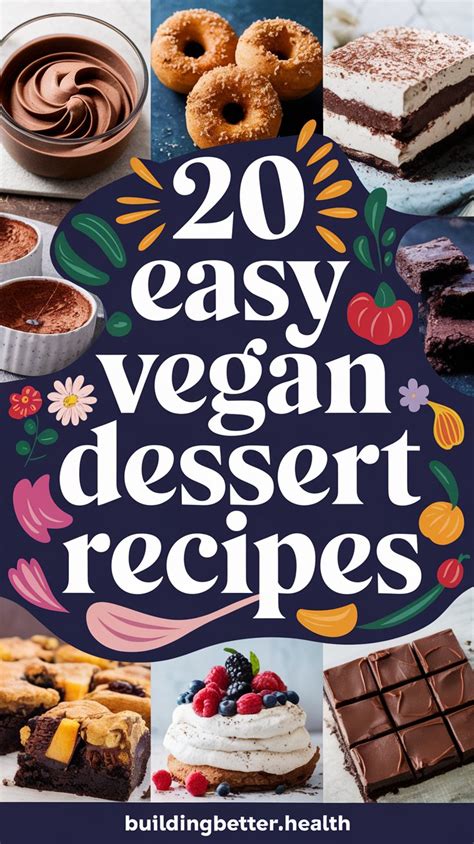 20 easy vegan dessert recipes

buildingbetter.health