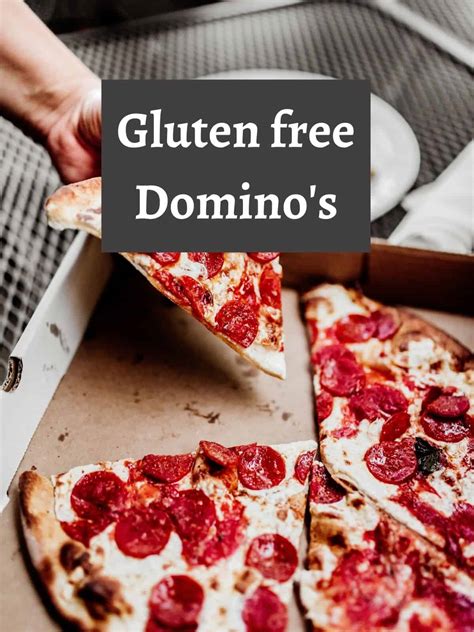 Gluten free
Domino's