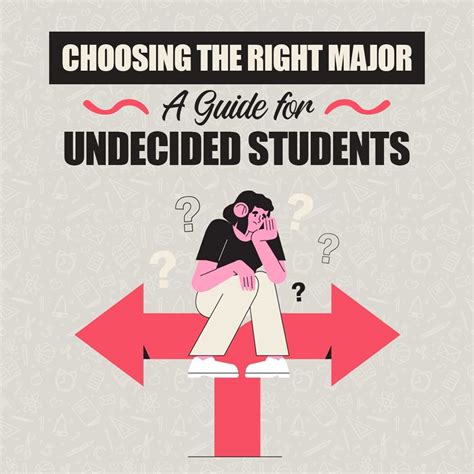 CHOOSING THE RIGHT MAJOR

A Guide for

UNDECIDED STUDENTS

?

?

?

?

?