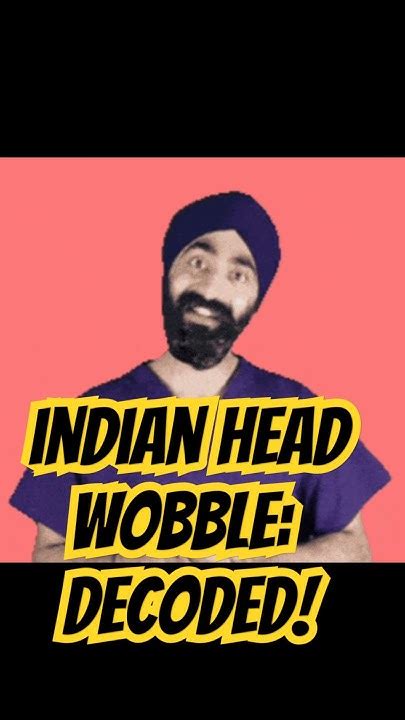 INDIAN HEAD WOBBLE: DECODED!